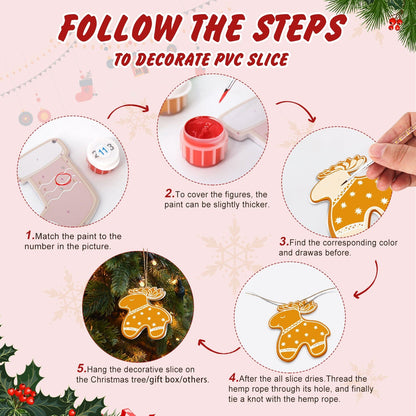 FOLLOW THE STEPS
TO DECORATE PVC SLICE

2113

1.Match the paint to the number in the picture.

2.To cover the figures, the paint can be slightly thicker.

3.Find the corresponding color and drawas before.

4.After the all slice dries.Thread the hemp rope through its hole, and finally tie a knot with the hemp rope.

5.Hang the decorative slice on the Christmas tree/gift box/others.