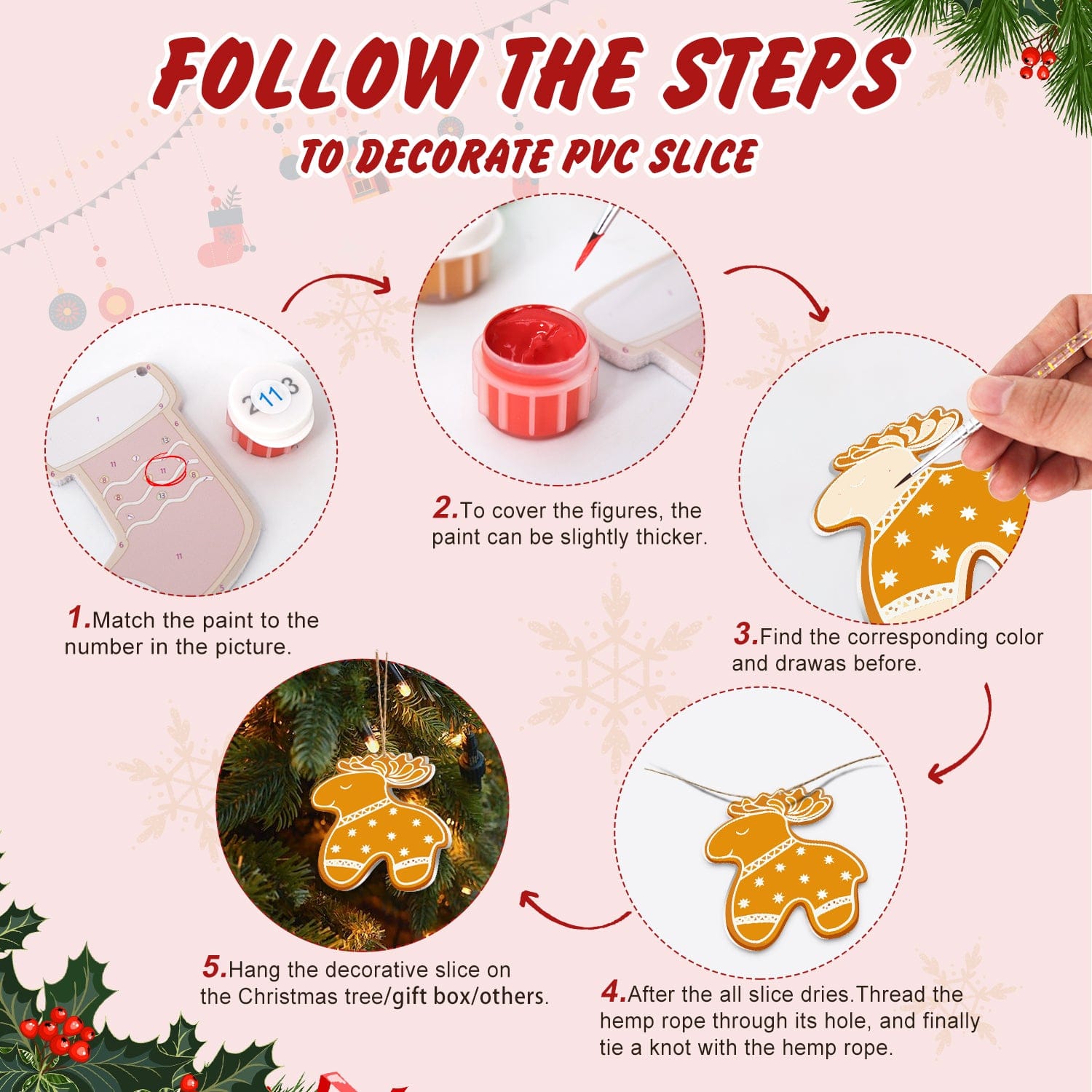 FOLLOW THE STEPS
TO DECORATE PVC SLICE

2113

1.Match the paint to the number in the picture.

2.To cover the figures, the paint can be slightly thicker.

3.Find the corresponding color and drawas before.

4.After the all slice dries.Thread the hemp rope through its hole, and finally tie a knot with the hemp rope.

5.Hang the decorative slice on the Christmas tree/gift box/others.