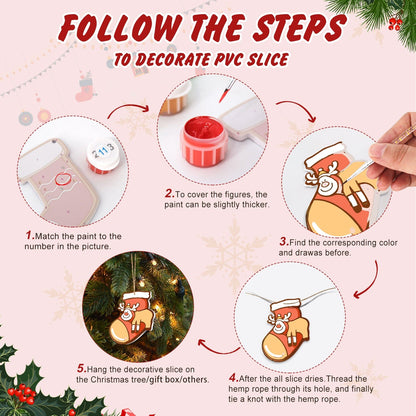 FOLLOW THE STEPS
TO DECORATE PVC SLICE

2113

1.Match the paint to the number in the picture.

2.To cover the figures, the paint can be slightly thicker.

3.Find the corresponding color and drawas before.

4.After the all slice dries.Thread the hemp rope through its hole, and finally tie a knot with the hemp rope.

5.Hang the decorative slice on the Christmas tree/gift box/others.