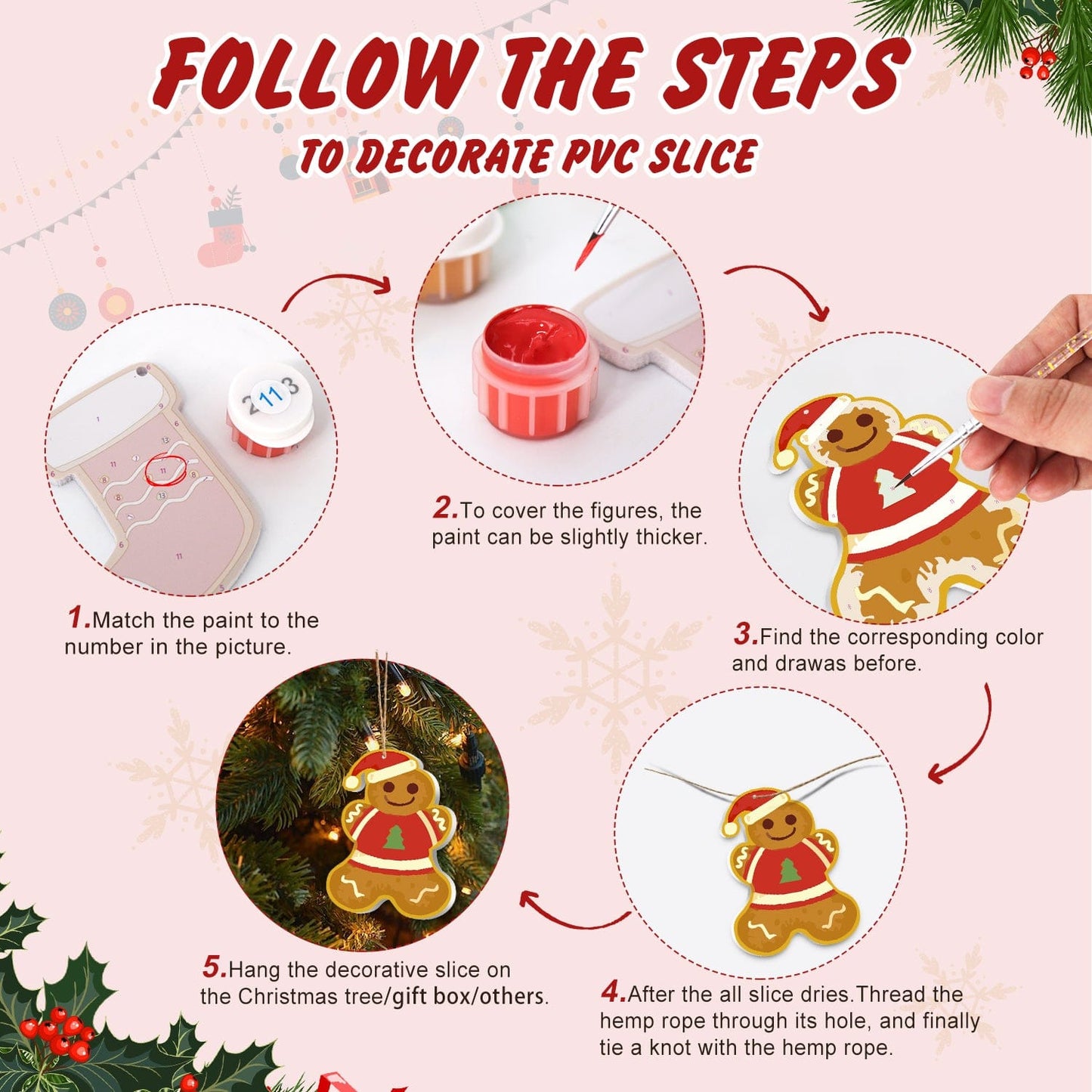 FOLLOW THE STEPS
TO DECORATE PVC SLICE

2 11 3

1.Match the paint to the number in the picture.

2.To cover the figures, the paint can be slightly thicker.

3.Find the corresponding color and drawas before.

4.After the all slice dries.Thread the hemp rope through its hole, and finally tie a knot with the hemp rope.

5.Hang the decorative slice on the Christmas tree/gift box/others.