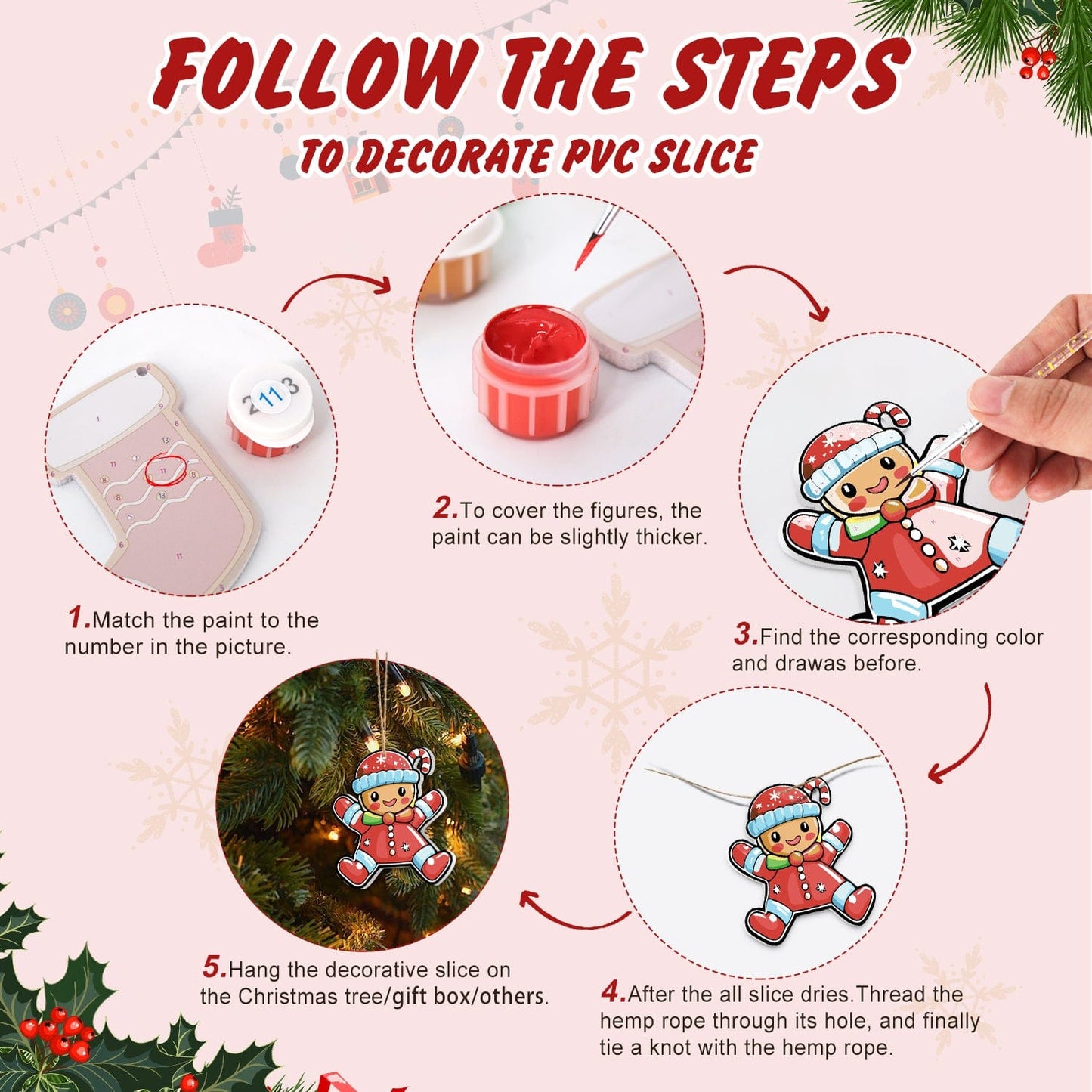 FOLLOW THE STEPS

TO DECORATE PVC SLICE

2 11 3

1.Match the paint to the number in the picture.

2.To cover the figures, the paint can be slightly thicker.

3.Find the corresponding color and drawas before.

4.After the all slice dries.Thread the hemp rope through its hole, and finally tie a knot with the hemp rope.

5.Hang the decorative slice on the Christmas tree/gift box/others.