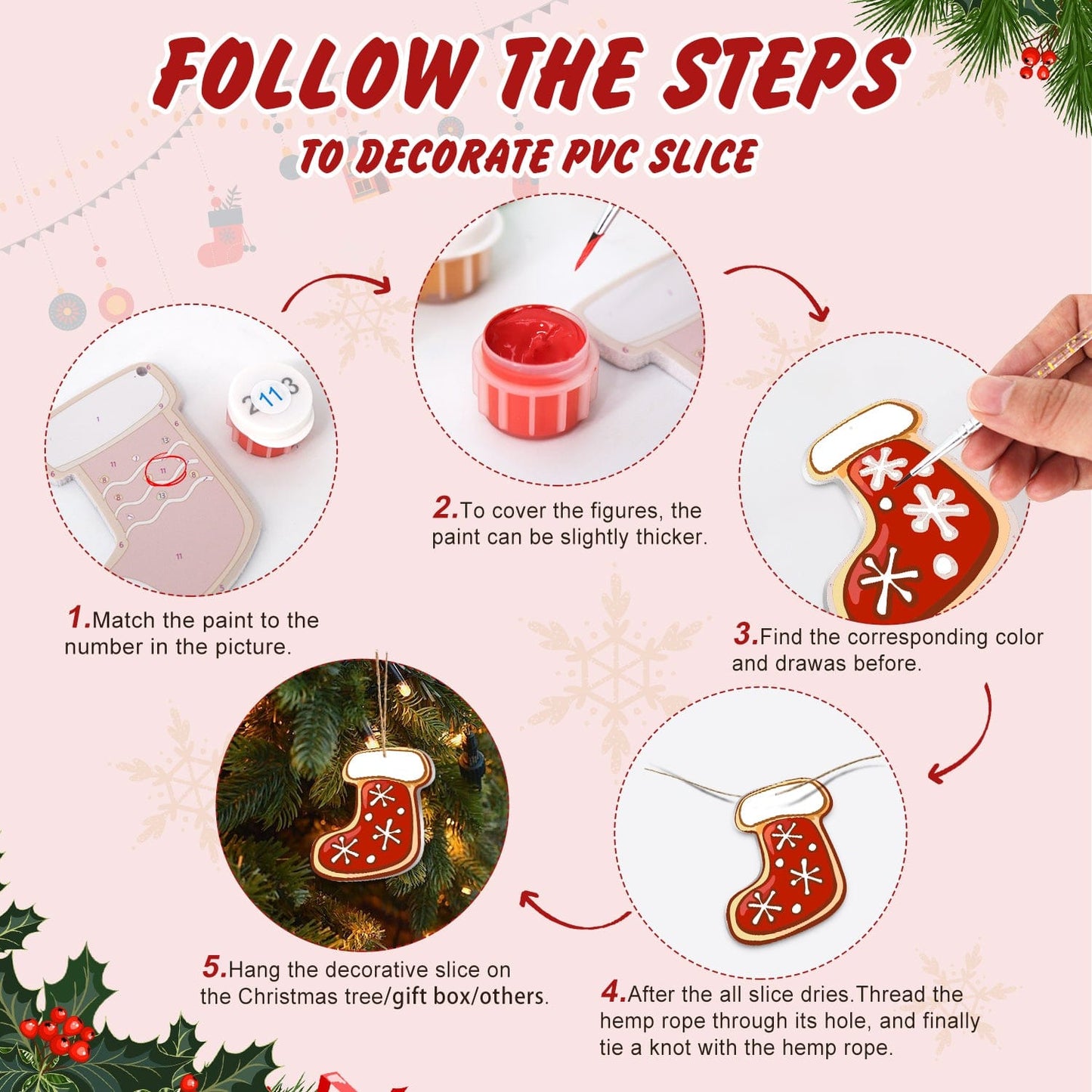 FOLLOW THE STEPS
TO DECORATE PVC SLICE

2 11 3

1.Match the paint to the number in the picture.

2.To cover the figures, the paint can be slightly thicker.

3.Find the corresponding color and drawas before.

4.After the all slice dries.Thread the hemp rope through its hole, and finally tie a knot with the hemp rope.

5.Hang the decorative slice on the Christmas tree/gift box/others.