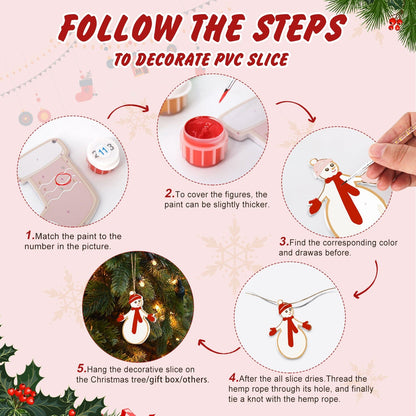 FOLLOW THE STEPS

TO DECORATE PVC SLICE

2113

1.Match the paint to the number in the picture.

2.To cover the figures, the paint can be slightly thicker.

3.Find the corresponding color and drawas before.

4.After the all slice dries.Thread the hemp rope through its hole, and finally tie a knot with the hemp rope.

5.Hang the decorative slice on the Christmas tree/gift box/others.