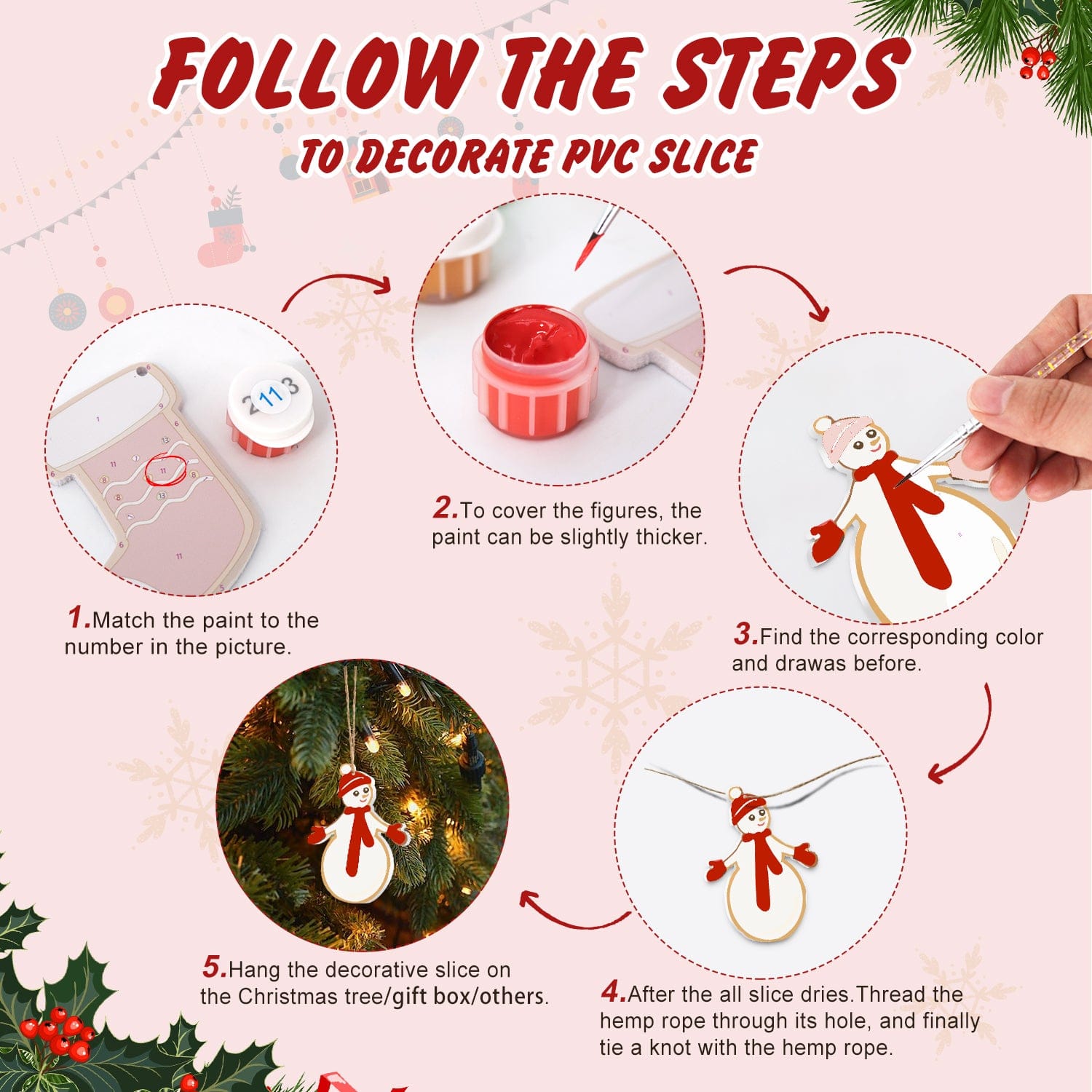 FOLLOW THE STEPS
TO DECORATE PVC SLICE

2113

1.Match the paint to the number in the picture.

2.To cover the figures, the paint can be slightly thicker.

3.Find the corresponding color and drawas before.

4.After the all slice dries.Thread the hemp rope through its hole, and finally tie a knot with the hemp rope.

5.Hang the decorative slice on the Christmas tree/gift box/others.