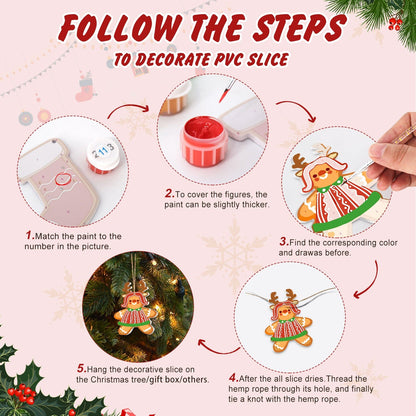 FOLLOW THE STEPS

TO DECORATE PVC SLICE

2 11 3

1.Match the paint to the number in the picture.

2.To cover the figures, the paint can be slightly thicker.

3.Find the corresponding color and drawas before.

4.After the all slice dries.Thread the hemp rope through its hole, and finally tie a knot with the hemp rope.

5.Hang the decorative slice on the Christmas tree/gift box/others.