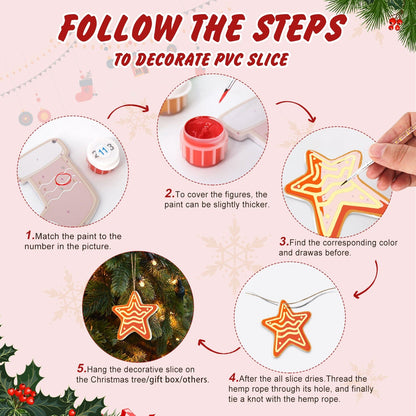 FOLLOW THE STEPS
TO DECORATE PVC SLICE

2113

1.Match the paint to the number in the picture.

2.To cover the figures, the paint can be slightly thicker.

3.Find the corresponding color and drawas before.

4.After the all slice dries.Thread the hemp rope through its hole, and finally tie a knot with the hemp rope.

5.Hang the decorative slice on the Christmas tree/gift box/others.