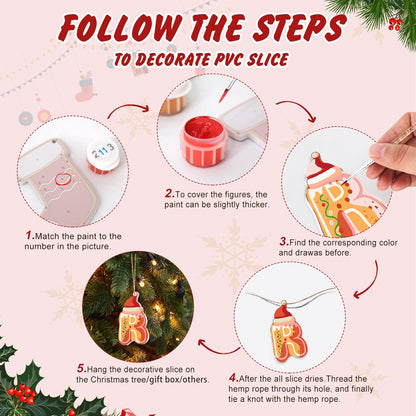 FOLLOW THE STEPS
TO DECORATE PVC SLICE

2113

1.Match the paint to the number in the picture.

2.To cover the figures, the paint can be slightly thicker.

3.Find the corresponding color and drawas before.

4.After the all slice dries.Thread the hemp rope through its hole, and finally tie a knot with the hemp rope.

5.Hang the decorative slice on the Christmas tree/gift box/others.