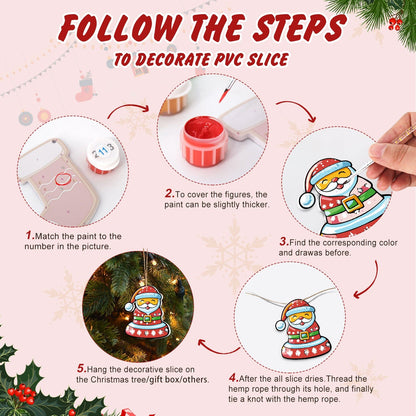 FOLLOW THE STEPS
TO DECORATE PVC SLICE

2113

1.Match the paint to the number in the picture.

2.To cover the figures, the paint can be slightly thicker.

3.Find the corresponding color and drawas before.

4.After the all slice dries.Thread the hemp rope through its hole, and finally tie a knot with the hemp rope.

5.Hang the decorative slice on the Christmas tree/gift box/others.